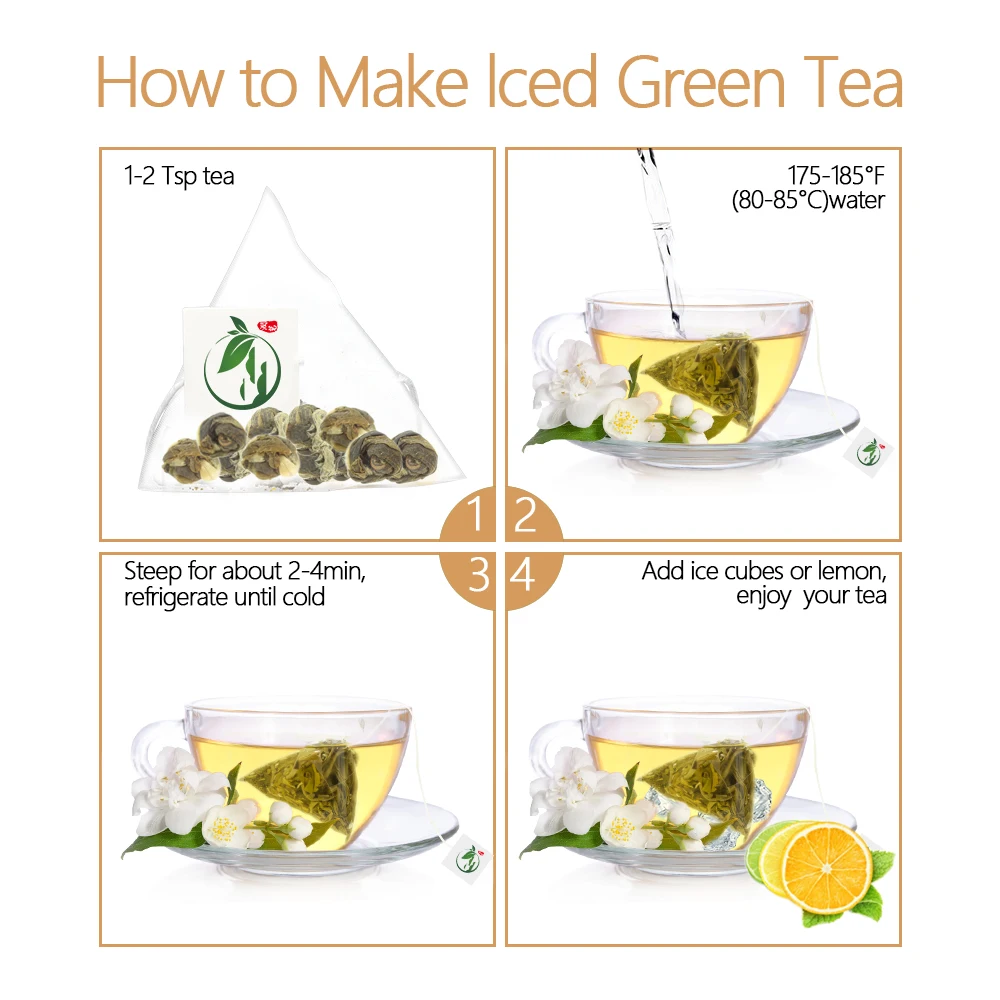 How to Make Iced Green Tea

1-2 Tsp tea

175-185°F (80-85°C)water

1

2

3

4

Steep for about 2-4min, refrigerate until cold

Add ice cubes or lemon, enjoy your tea