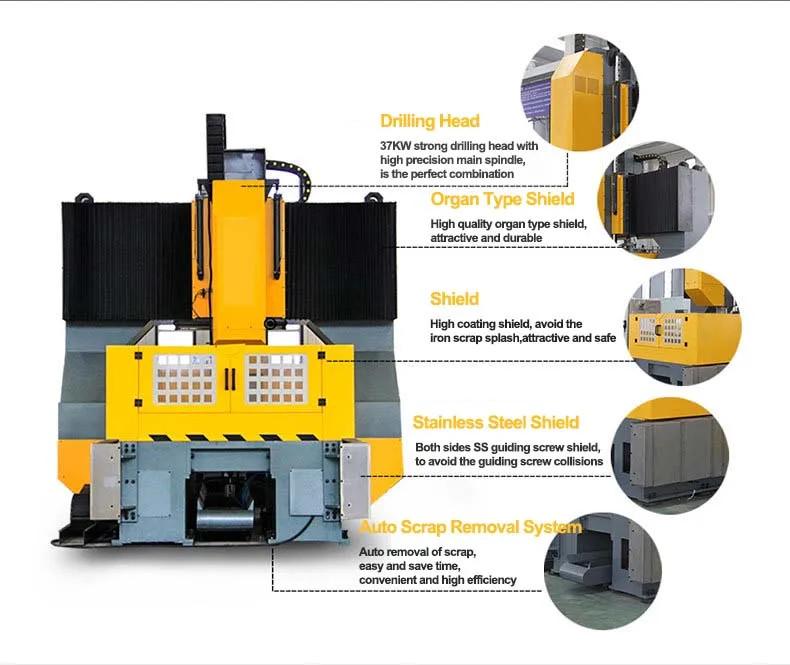 Drilling Head

37KW strong drilling head with high precision main spindle, is the perfect combination

Organ Type Shield

High quality organ type shield, attractive and durable

Shield

High coating shield, avoid the iron scrap splash,attractive and safe

Stainless Steel Shield

Both sides SS guiding screw shield, to avoid the guiding screw collisions

Auto Scrap Removal System

Auto removal of scrap, easy and save time, convenient and high efficiency