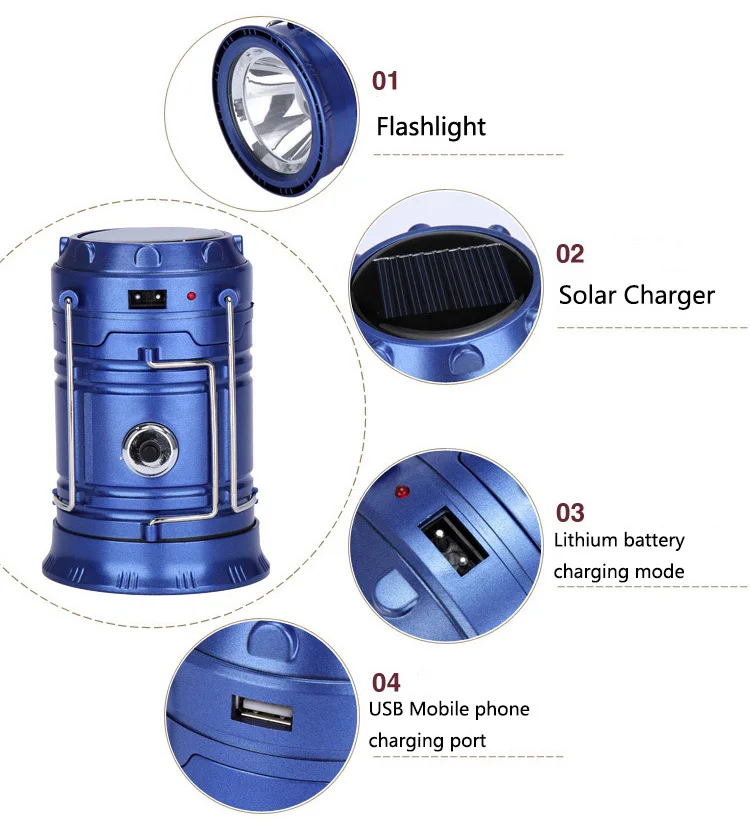 01
Flashlight

02
Solar Charger

03
Lithium battery charging mode

04
USB Mobile phone charging port