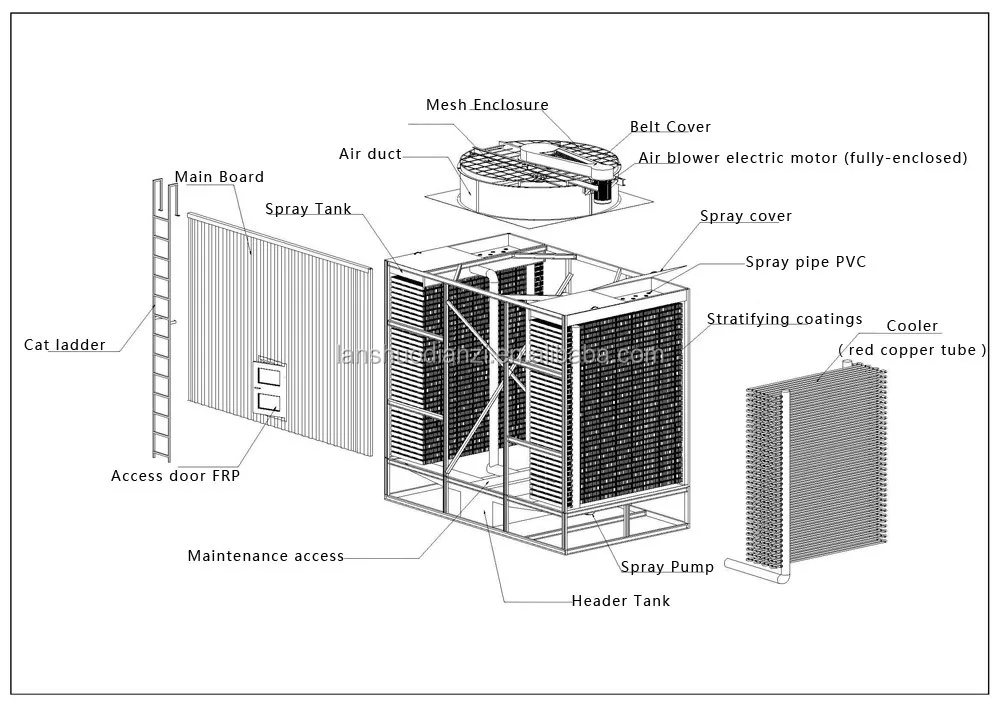 Mesh Enclosure
Belt Cover
Air duct
Air blower electric motor (fully-enclosed)
Main Board
Spray Tank
Spray cover
Spray pipe PVC
Stratifying coatings
Cooler
( red copper tube )
Cat ladder
lanshuodianzi.en.alibaba.com
Access door FRP
Maintenance access
Spray Pump
Header Tank