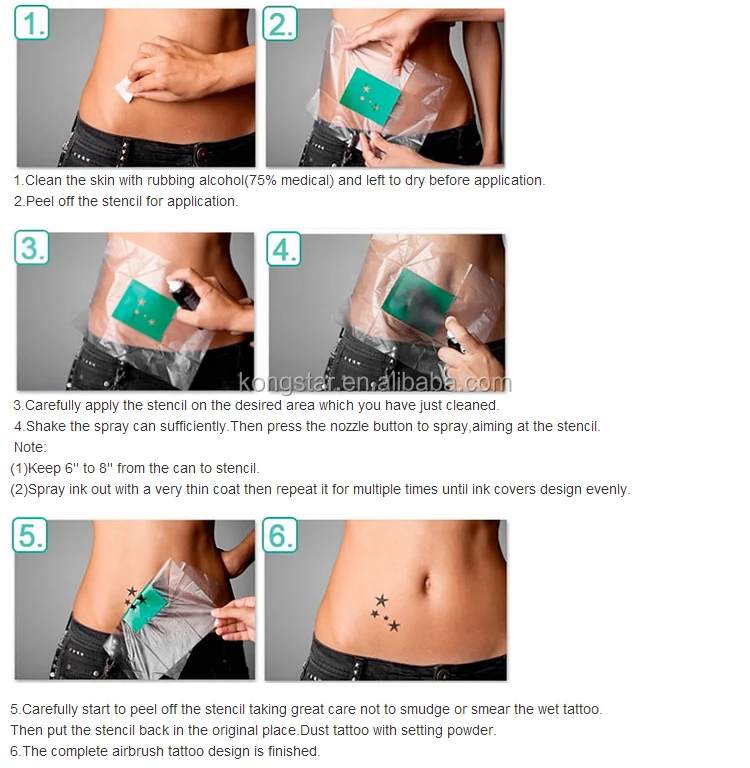 1.

2.

1.Clean the skin with rubbing alcohol(75% medical) and left to dry before application.
2.Peel off the stencil for application.

3.

4.

kongstar.en.alibaba.com

3.Carefully apply the stencil on the desired area which you have just cleaned.
4.Shake the spray can sufficiently.Then press the nozzle button to spray,aiming at the stencil.
Note:
(1)Keep 6'' to 8'' from the can to stencil.
(2)Spray ink out with a very thin coat then repeat it for multiple times until ink covers design evenly.

5.

6.

5.Carefully start to peel off the stencil taking great care not to smudge or smear the wet tattoo.
Then put the stencil back in the original place.Dust tattoo with setting powder.
6.The complete airbrush tattoo design is finished.