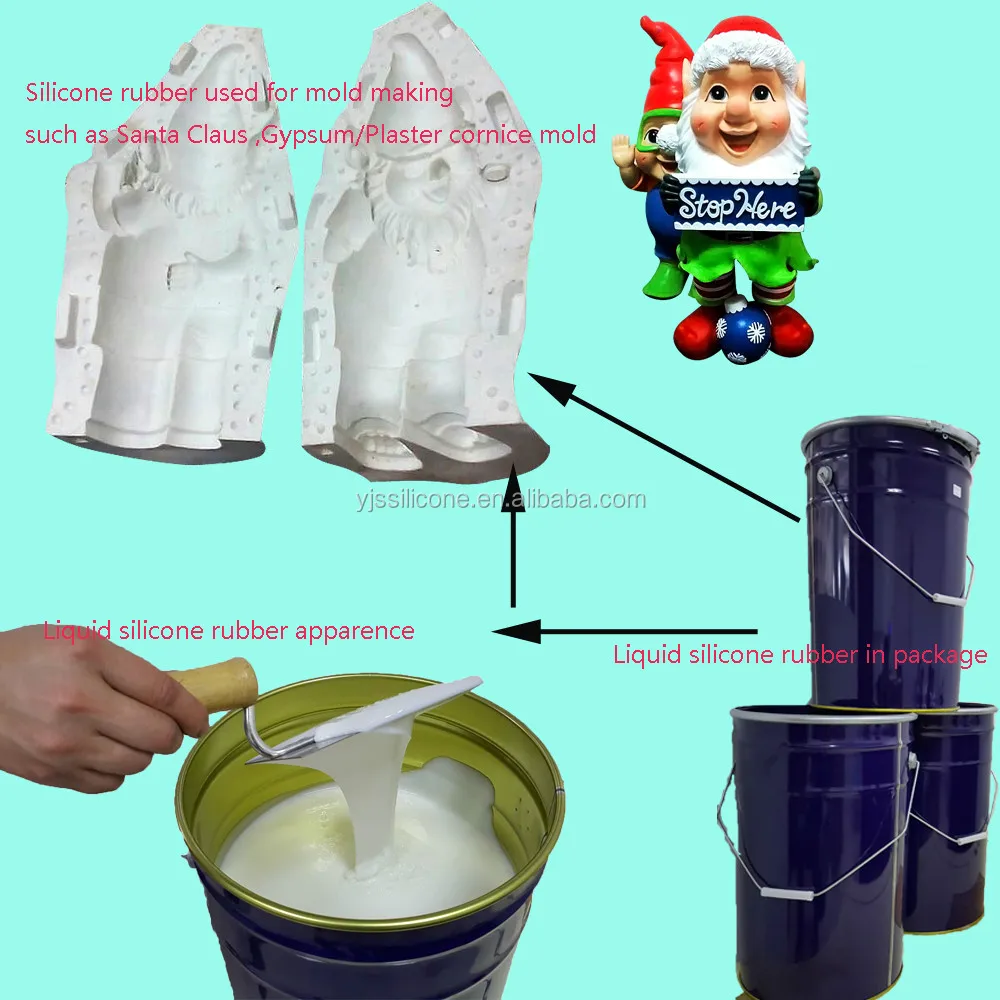 Silicone rubber used for mold making
such as Santa Claus ,Gypsum/Plaster cornice mold

Stop Here

yjssilicone.en.alibaba.com

Liquid silicone rubber apparence

Liquid silicone rubber in package