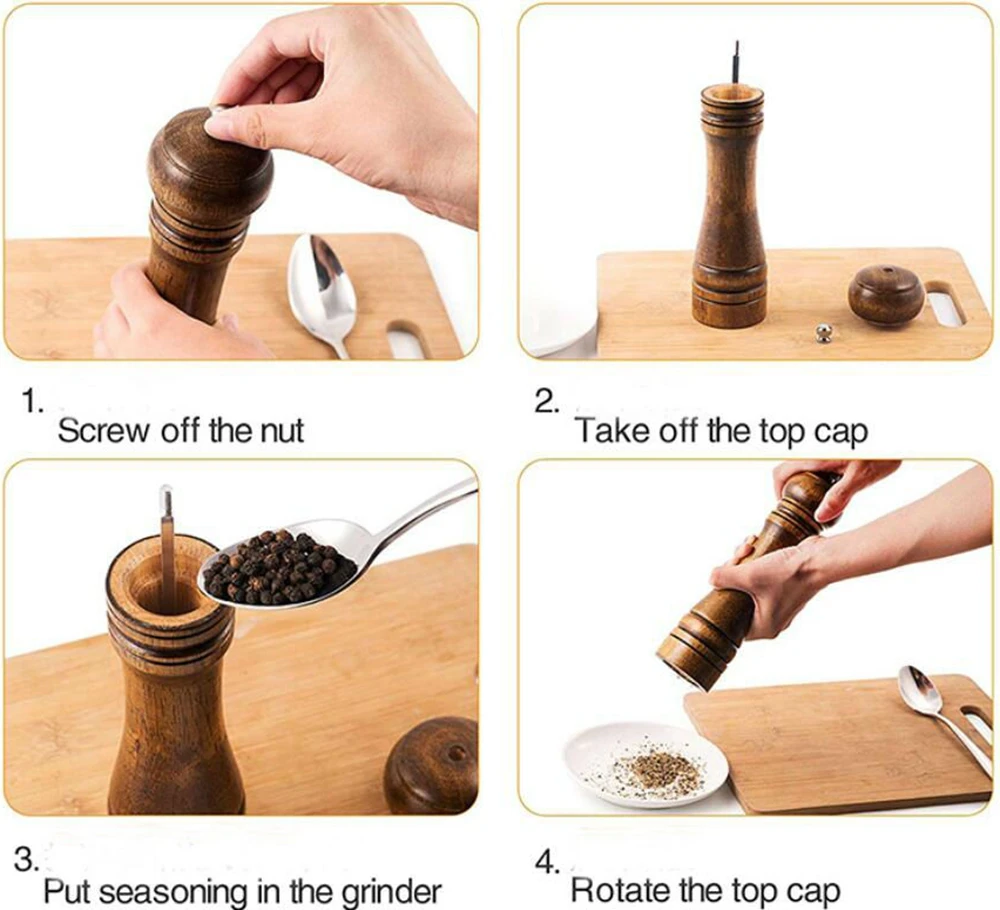 1.
Screw off the nut

2.
Take off the top cap

3.
Put seasoning in the grinder

4.
Rotate the top cap