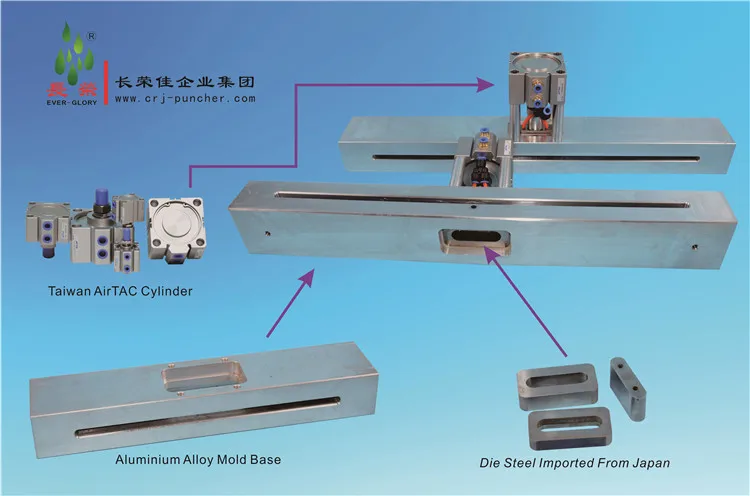 ®
長榮
EVER-GLORY
长荣佳企业集团
www.crj-puncher.com

Taiwan AirTAC Cylinder

Aluminium Alloy Mold Base

Die Steel Imported From Japan