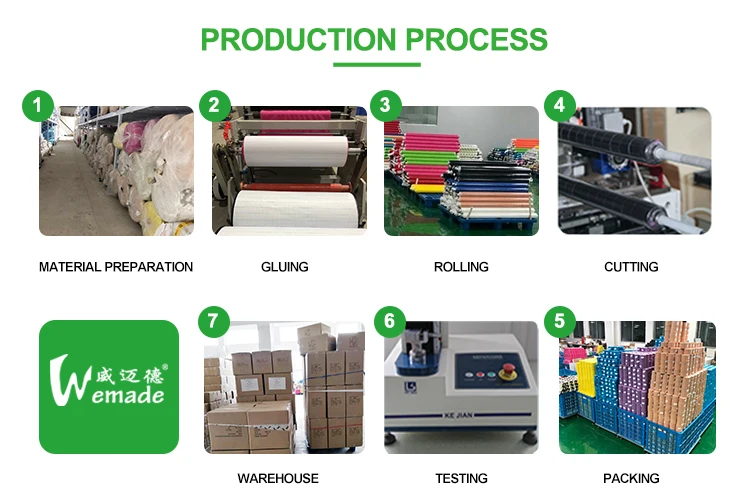 PRODUCTION PROCESS

1

MATERIAL PREPARATION

2

GLUING

3

ROLLING

4

CUTTING

威迈德®
Wemade

7

WAREHOUSE

6

KE JIAN

TESTING

5

PACKING