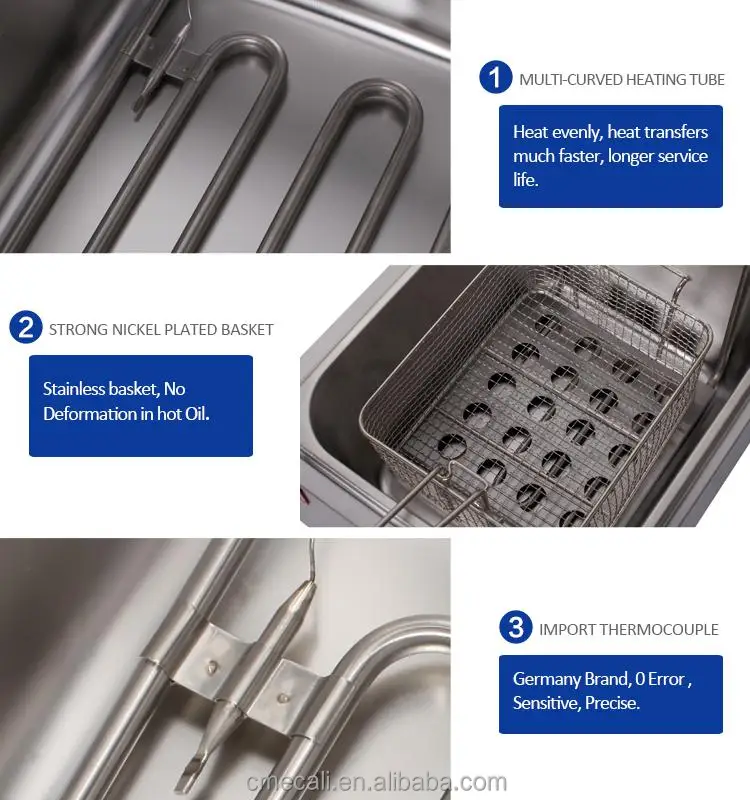 1 MULTI-CURVED HEATING TUBE

Heat evenly, heat transfers much faster, longer service life.

2 STRONG NICKEL PLATED BASKET

Stainless basket, No Deformation in hot Oil.

3 IMPORT THERMOCOUPLE

Germany Brand, 0 Error , Sensitive, Precise.

cmecali.en.alibaba.com