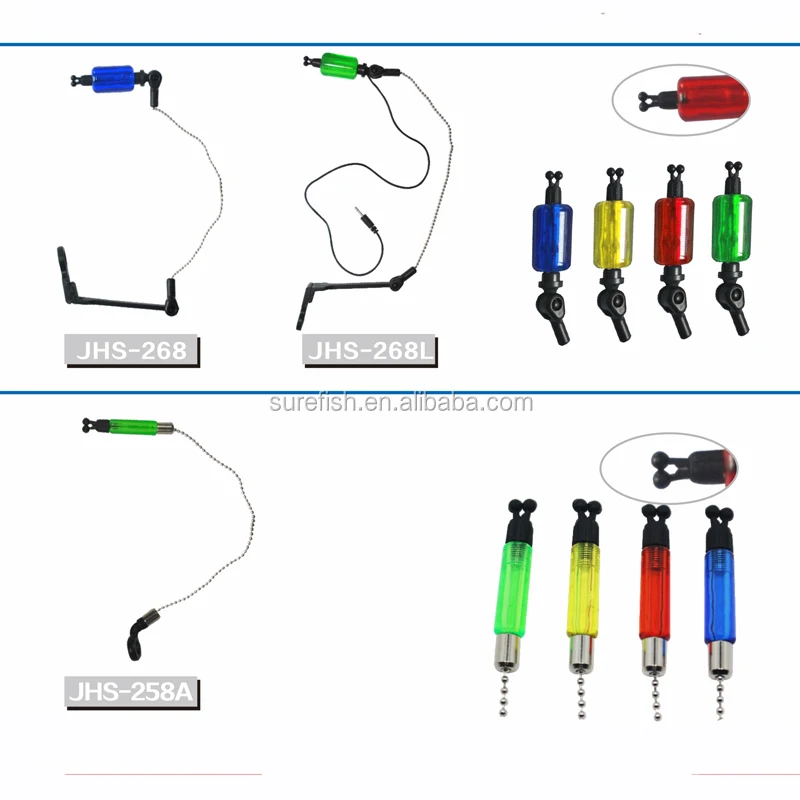 JHS-268

JHS-268L

surefish.en.alibaba.com

JHS-258A