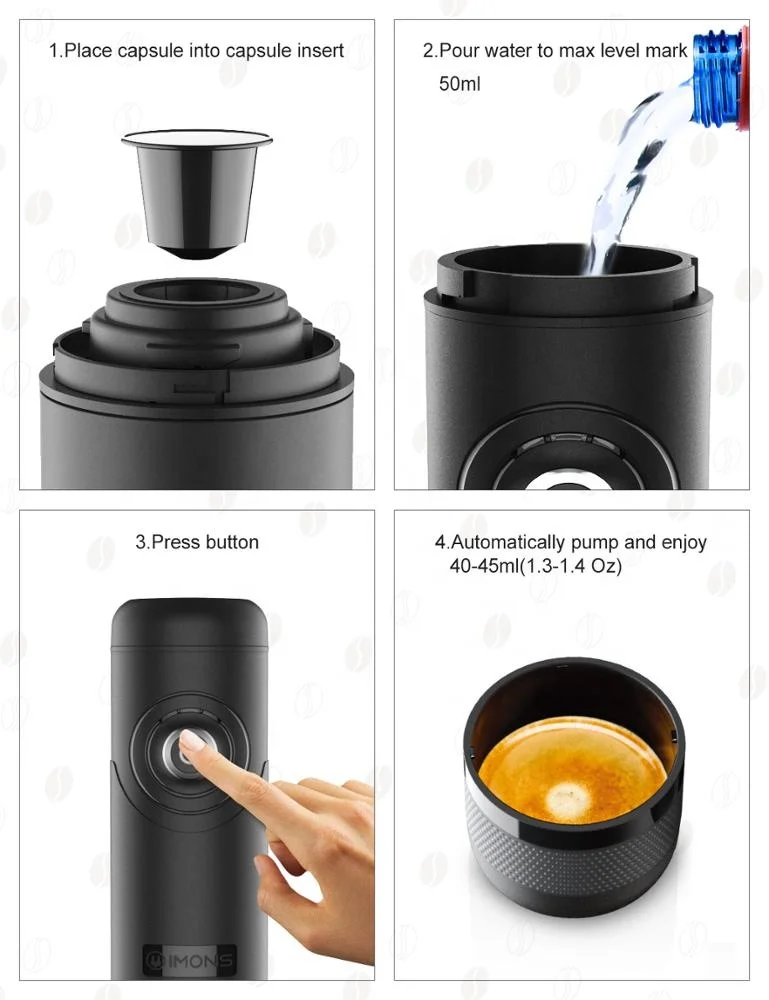 1.Place capsule into capsule insert

2.Pour water to max level mark
50ml

3.Press button

IMONS

4.Automatically pump and enjoy
40-45ml(1.3-1.4 Oz)