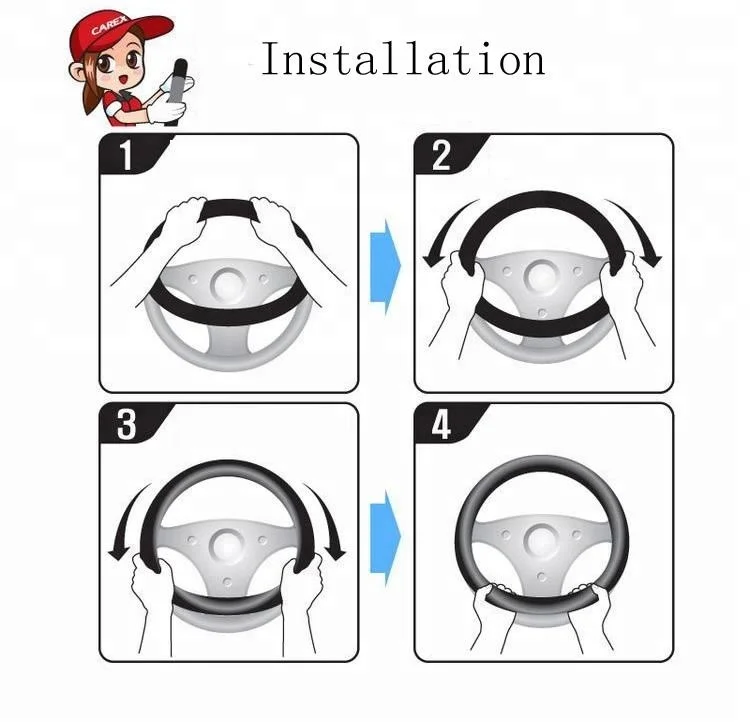 CAREX

Installation

1

2

3

4