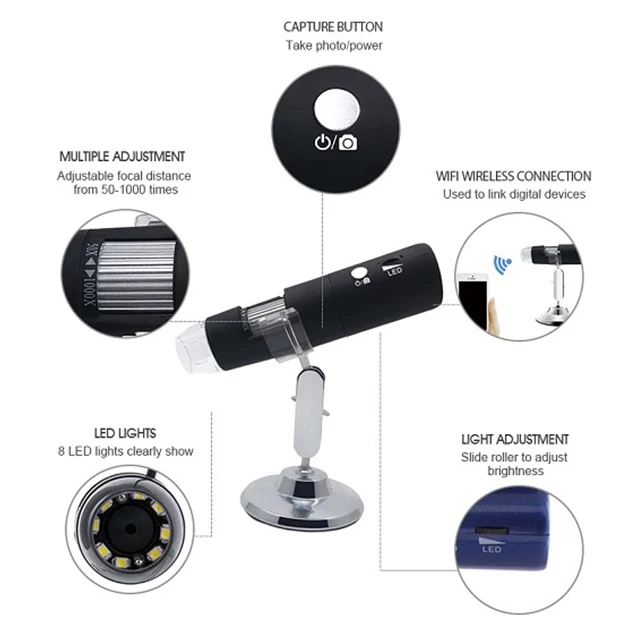 CAPTURE BUTTON
Take photo/power

MULTIPLE ADJUSTMENT
Adjustable focal distance from 50-1000 times

50X
1000X

WIFI WIRELESS CONNECTION
Used to link digital devices

LED

LED LIGHTS
8 LED lights clearly show

LIGHT ADJUSTMENT
Slide roller to adjust brightness

LED