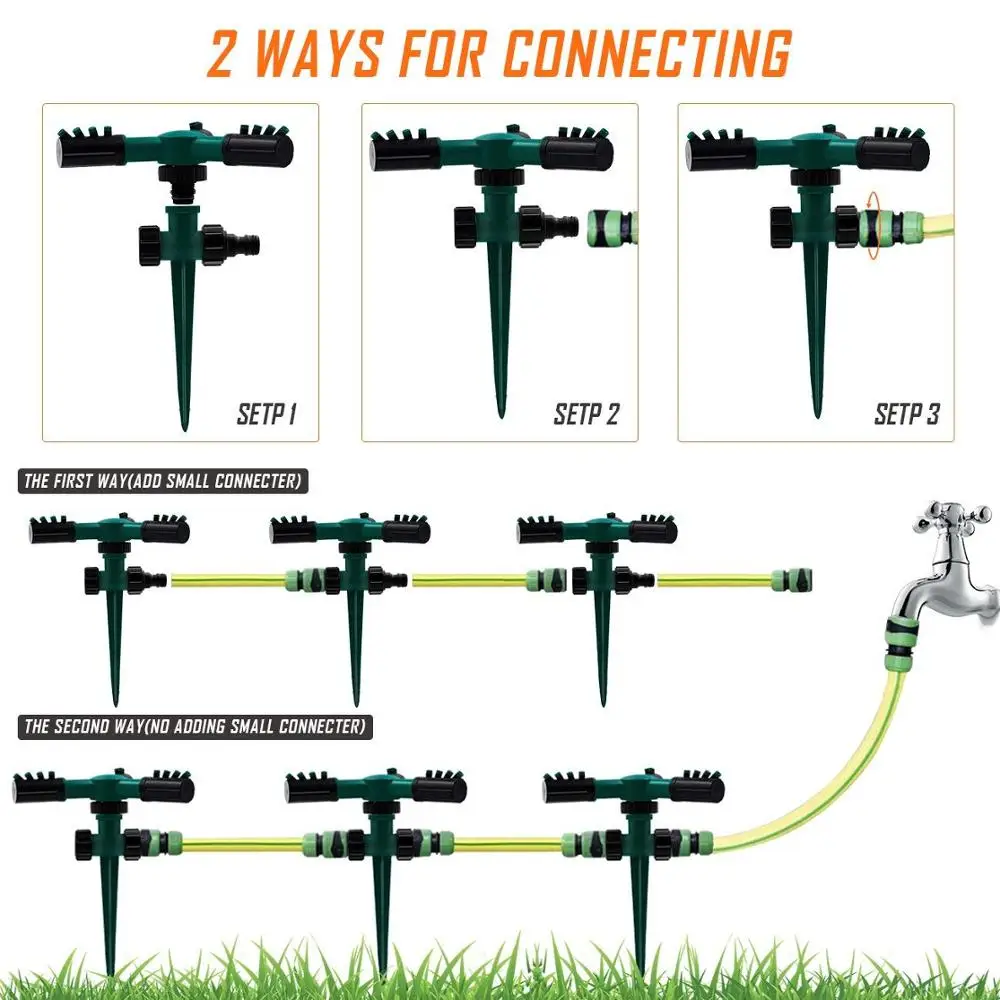 2 WAYS FOR CONNECTING

SETP 1

SETP 2

SETP 3

THE FIRST WAY(ADD SMALL CONNECTER)

THE SECOND WAY(NO ADDING SMALL CONNECTER)