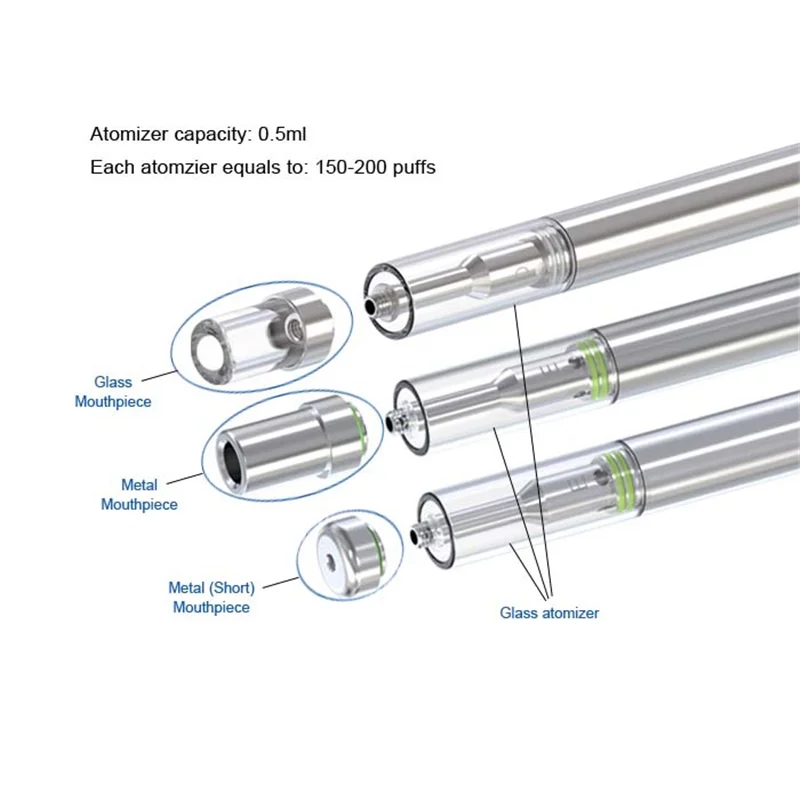 Atomizer capacity: 0.5ml
Each atomzier equals to: 150-200 puffs

Glass Mouthpiece

Metal Mouthpiece

Metal (Short) Mouthpiece

Glass atomizer