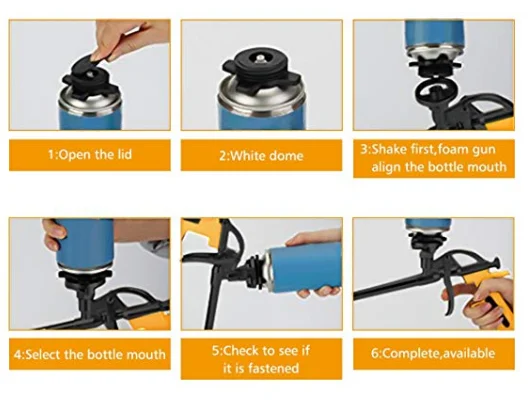 1:Open the lid

2:White dome

3:Shake first,foam gun align the bottle mouth

4:Select the bottle mouth

5:Check to see if it is fastened

6:Complete,available