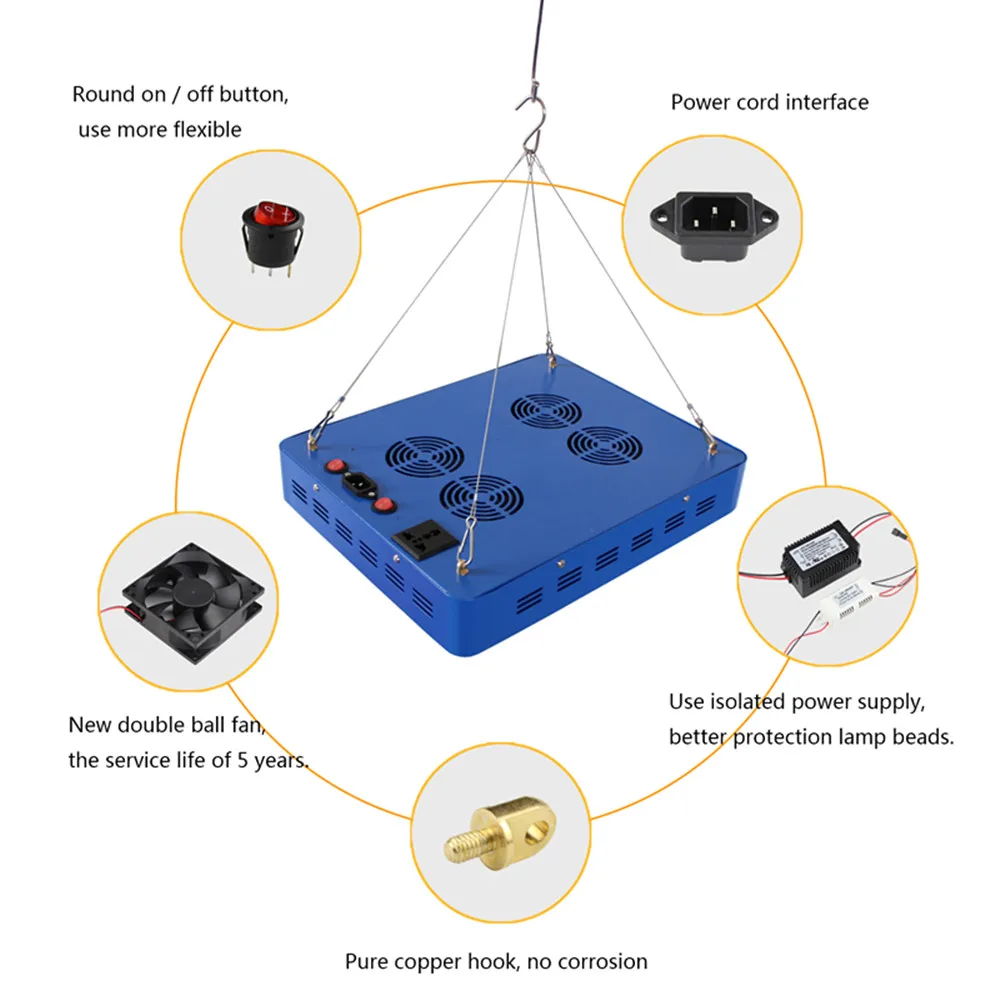 Round on / off button, use more flexible

Power cord interface

New double ball fan, the service life of 5 years.

Use isolated power supply, better protection lamp beads.

Pure copper hook, no corrosion