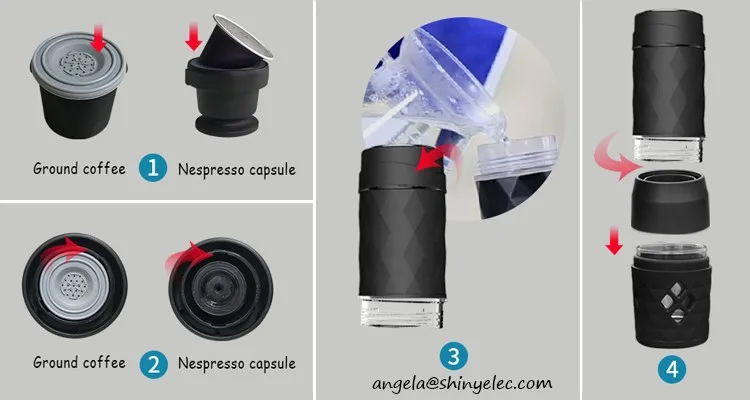 Ground coffee 1 Nespresso capsule

Ground coffee 2 Nespresso capsule

3

angela@shinyelec.com

4