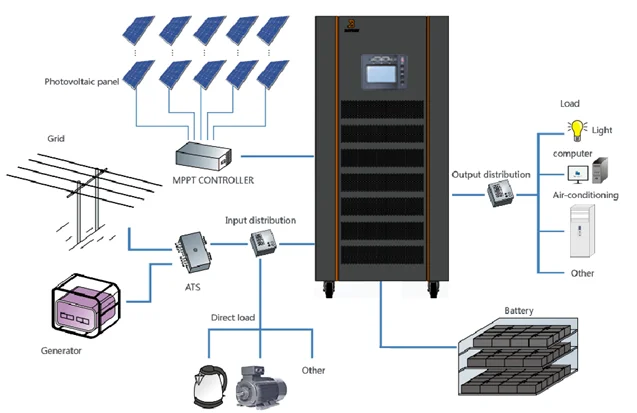 Photovoltaic panel

Grid

MPPT CONTROLLER

Input distribution

ATS

Generator

Direct load

Other

Output distribution

Load

Light

computer

Air-conditioning

Other

Battery