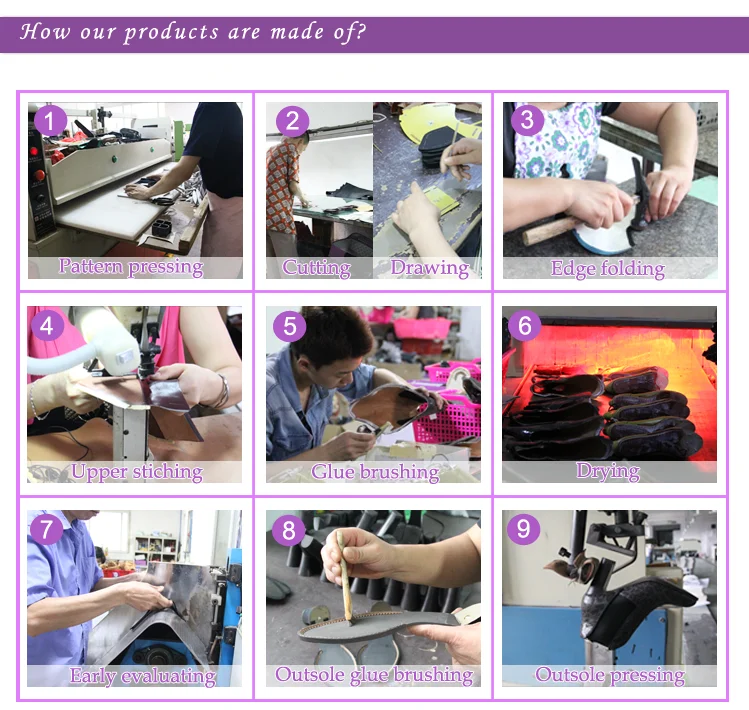 How our products are made of?

1 Pattern pressing

2 Cutting Drawing

3 Edge folding

4 Upper stiching

5 Glue brushing

6 Drying

7 Early evaluating

8 Outsole glue brushing

9 Outsole pressing