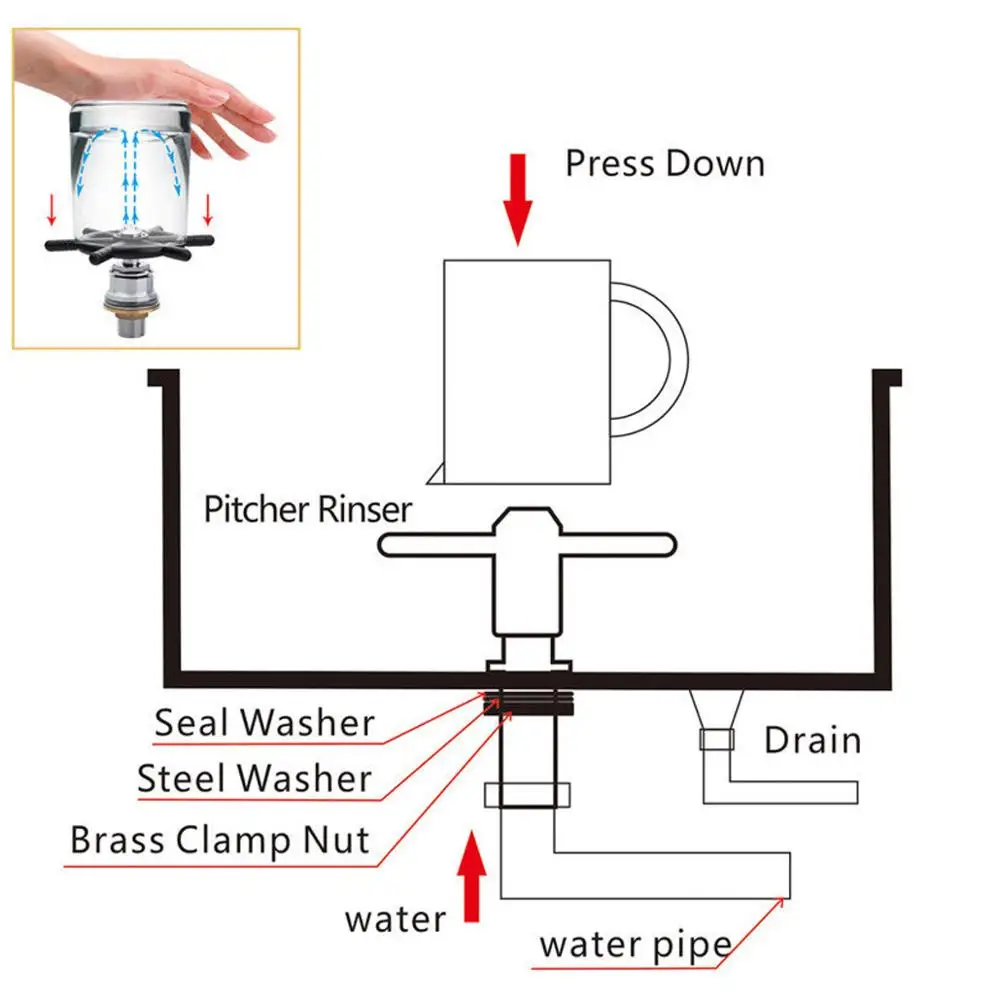 Press Down

Pitcher Rinser

Seal Washer

Steel Washer

Brass Clamp Nut

Drain

water

water pipe