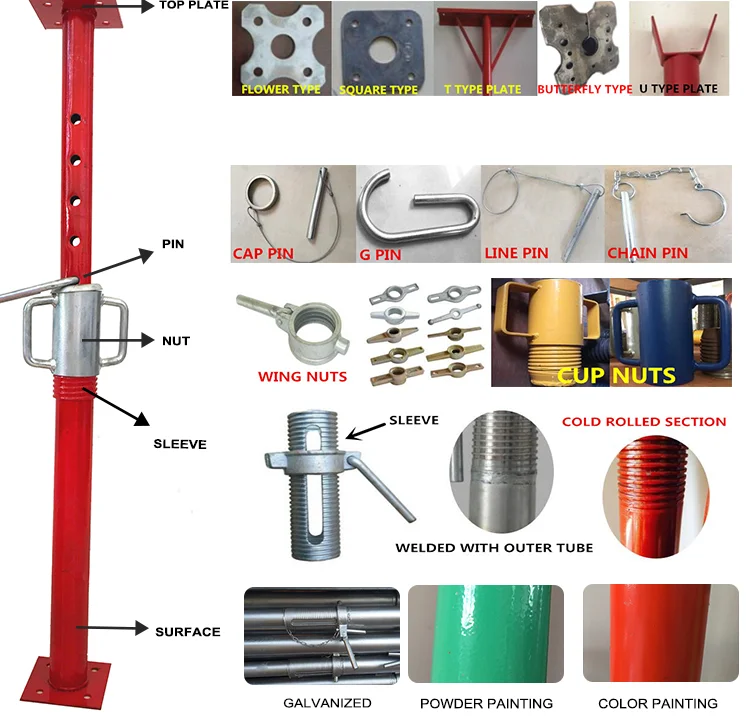 TOP PLATE

FLOWER TYPE
SQUARE TYPE
T TYPE PLATE
BUTTERFLY TYPE
U TYPE PLATE

PIN

CAP PIN
G PIN
LINE PIN
CHAIN PIN

NUT

WING NUTS
CUP NUTS

SLEEVE

SLEEVE
COLD ROLLED SECTION
WELDED WITH OUTER TUBE

SURFACE

GALVANIZED
POWDER PAINTING
COLOR PAINTING