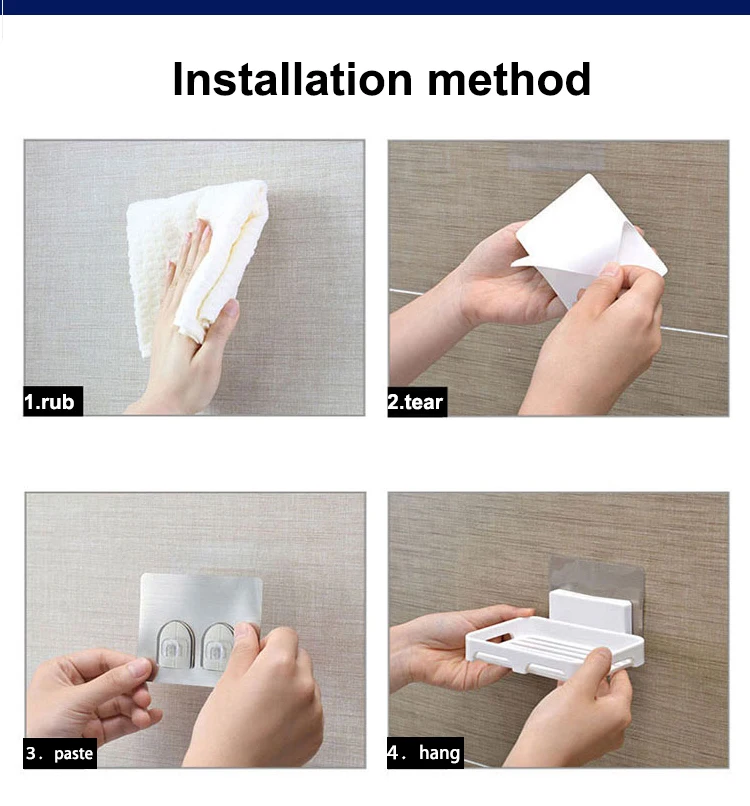 Installation method

1.rub

2.tear

3. paste

4. hang