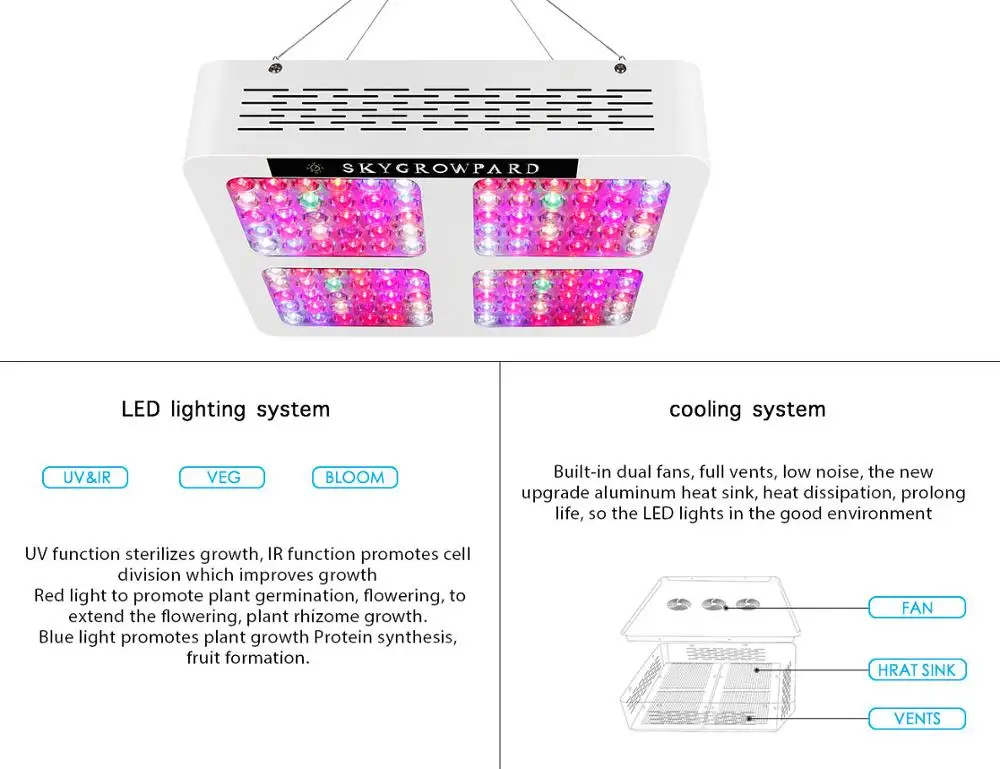 SKYGROWPARD

LED lighting system

UV&IR

VEG

BLOOM

UV function sterilizes growth, IR function promotes cell division which improves growth
Red light to promote plant germination, flowering, to extend the flowering, plant rhizome growth.
Blue light promotes plant growth Protein synthesis, fruit formation.

cooling system

Built-in dual fans, full vents, low noise, the new upgrade aluminum heat sink, heat dissipation, prolong life, so the LED lights in the good environment

FAN

HRAT SINK

VENTS