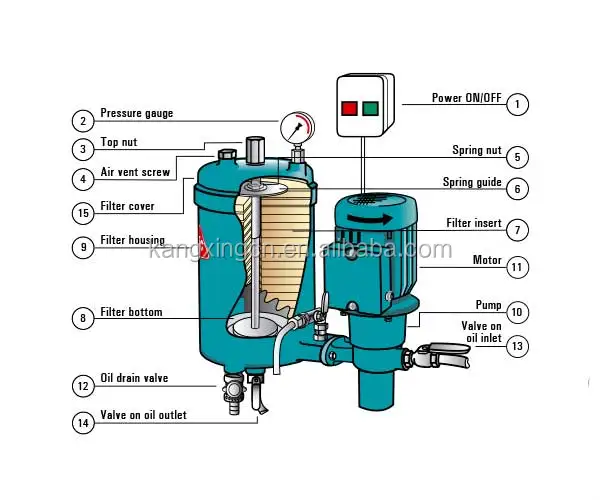 2 Pressure gauge
3 Top nut
4 Air vent screw
15 Filter cover
9 Filter housing
8 Filter bottom
12 Oil drain valve
14 Valve on oil outlet

Power ON/OFF 1
Spring nut 5
Spring guide 6
Filter insert 7
Motor 11
Pump 10
Valve on oil inlet 13

kangxingcn.en.alibaba.com