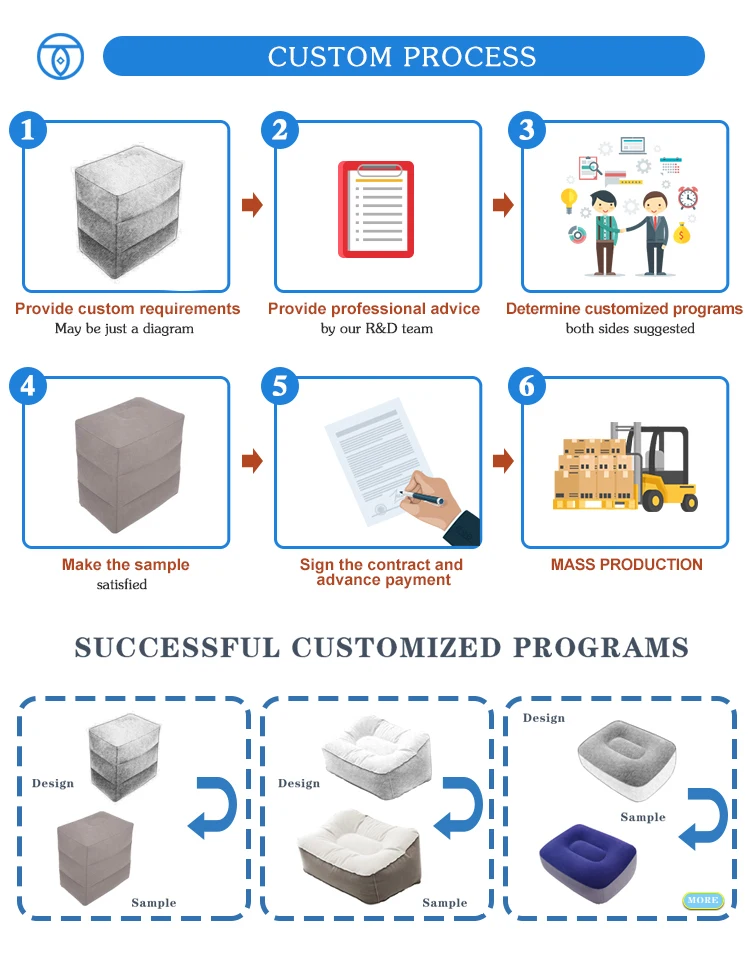 CUSTOM PROCESS

1
Provide custom requirements
May be just a diagram

2
Provide professional advice
by our R&D team

3
Determine customized programs
both sides suggested

4
Make the sample
satisfied

5
Sign the contract and advance payment

6
MASS PRODUCTION

SUCCESSFUL CUSTOMIZED PROGRAMS

Design
Sample

Design
Sample

Design
Sample

MORE