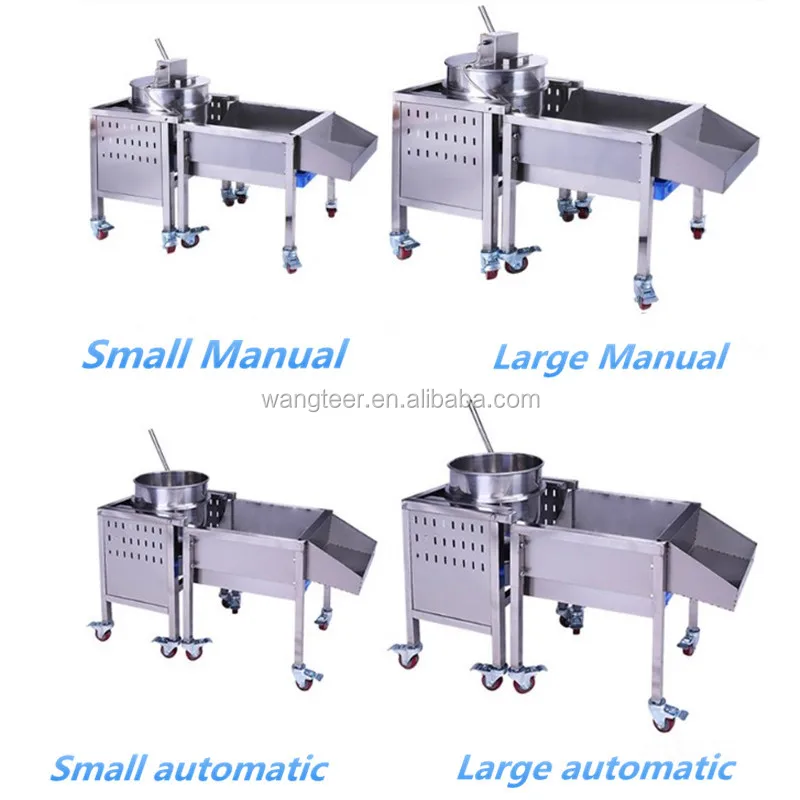 Small Manual

Large Manual

wangteer.en.alibaba.com

Small automatic

Large automatic