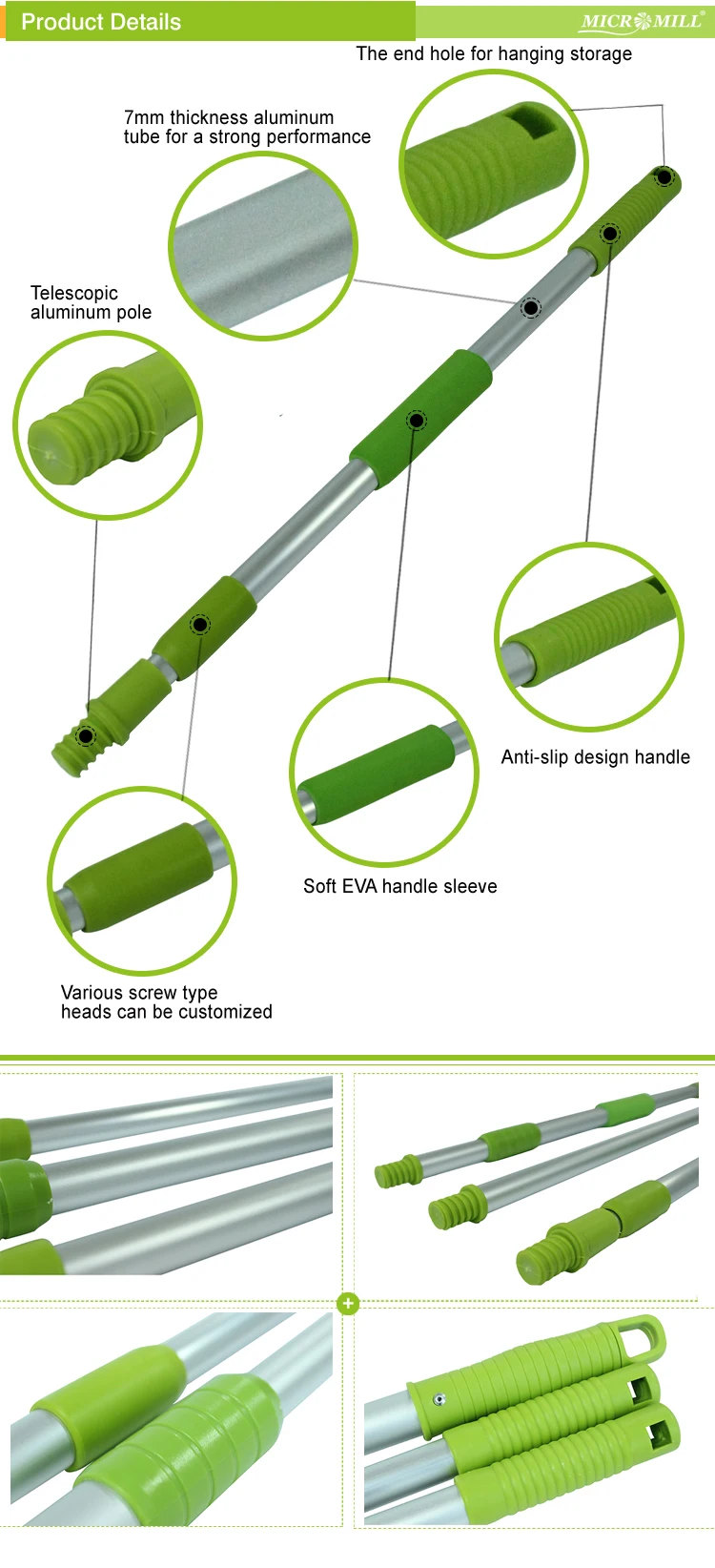 Product Details

MICROMILL®

The end hole for hanging storage

7mm thickness aluminum tube for a strong performance

Telescopic aluminum pole

Anti-slip design handle

Soft EVA handle sleeve

Various screw type heads can be customized