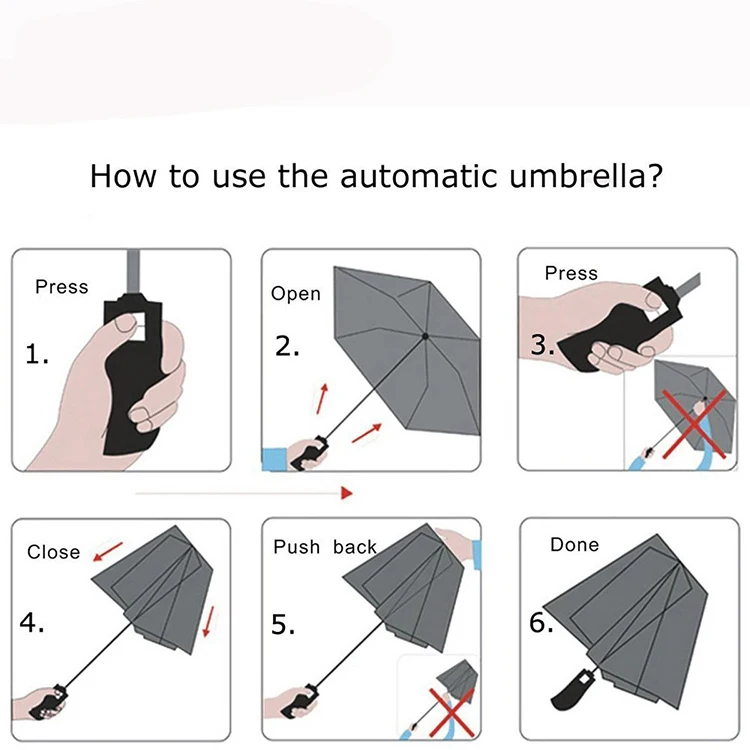 How to use the automatic umbrella?

Press
1.

Open
2.

Press
3.

Close
4.

Push back
5.

Done
6.