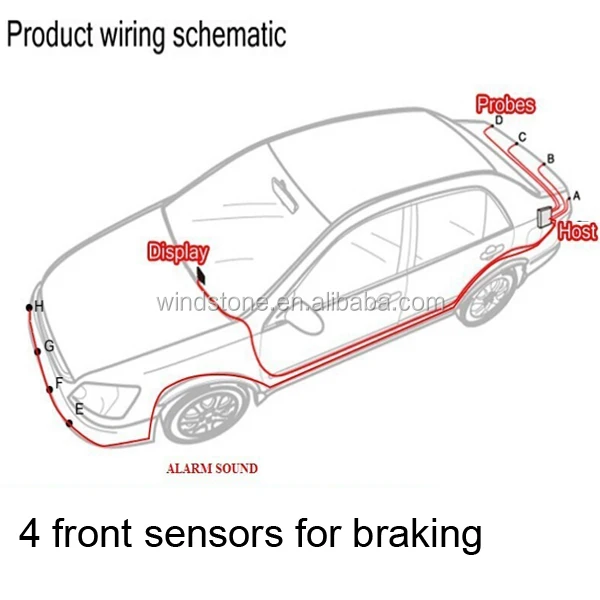 Product wiring schematic

Probes
D
C
B
A
Host
Display
windstone.en.alibaba.com
H
G
F
E

ALARM SOUND

4 front sensors for braking