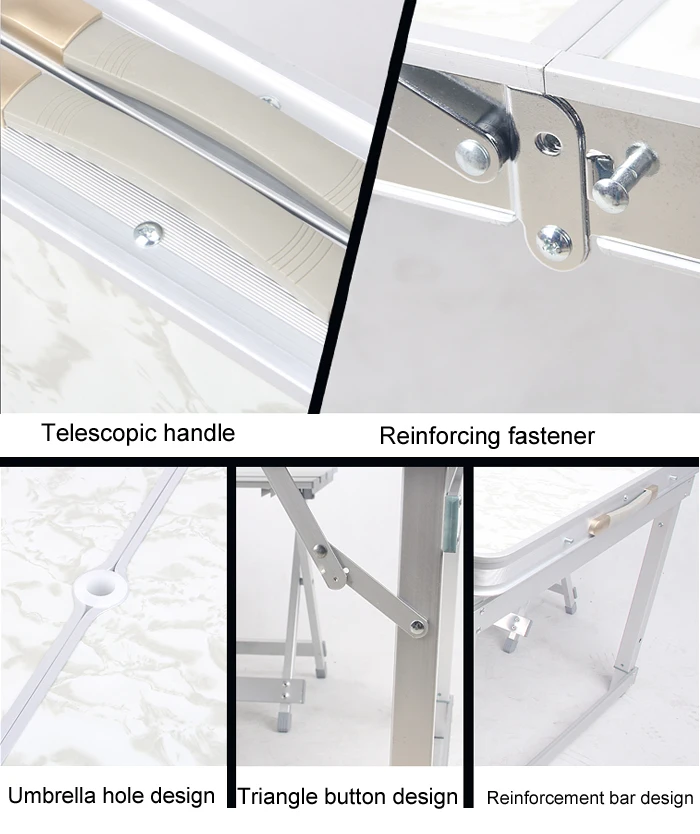 Telescopic handle

Reinforcing fastener

Umbrella hole design

Triangle button design

Reinforcement bar design