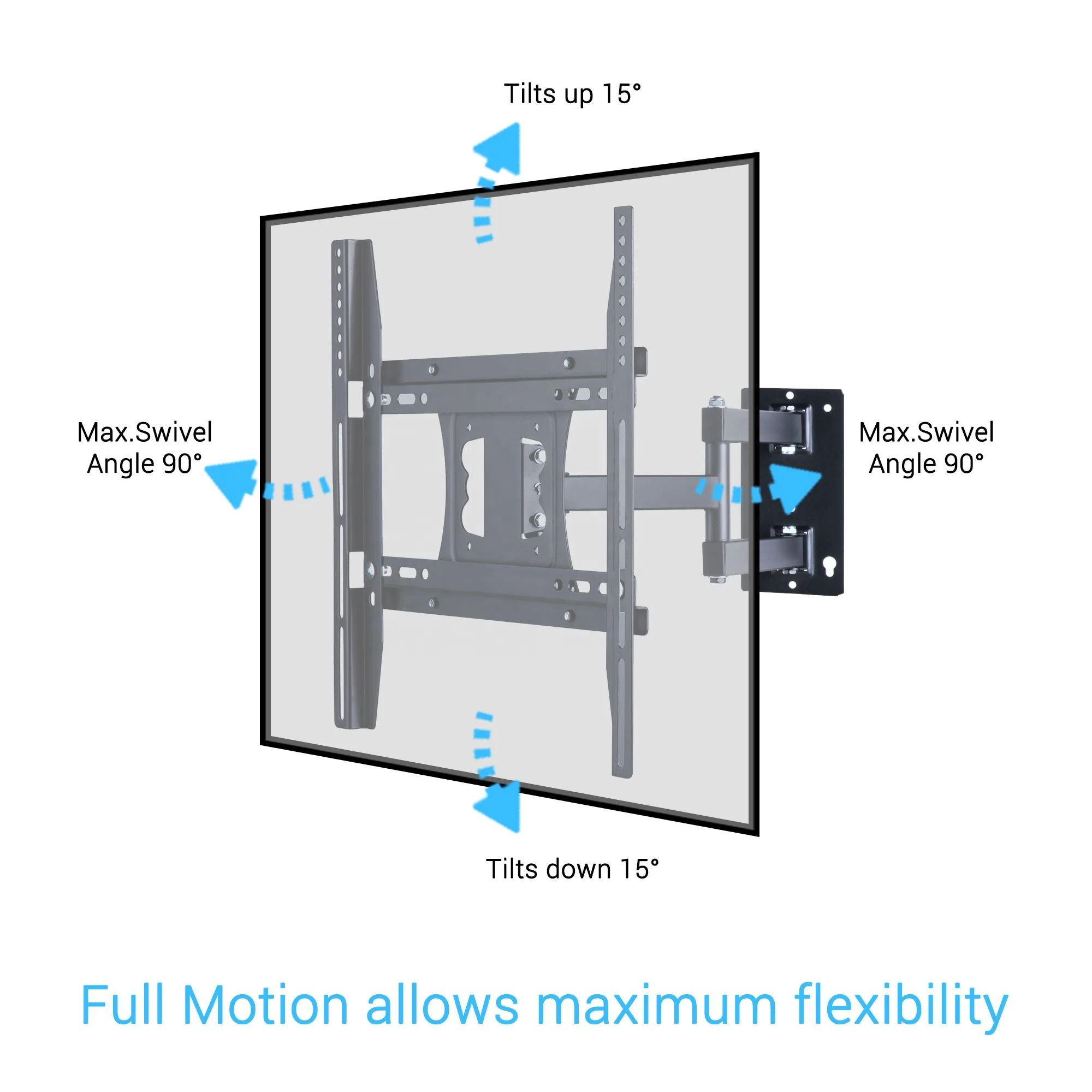 Tilts up 15°

Max.Swivel
Angle 90°

Max.Swivel
Angle 90°

Tilts down 15°

Full Motion allows maximum flexibility