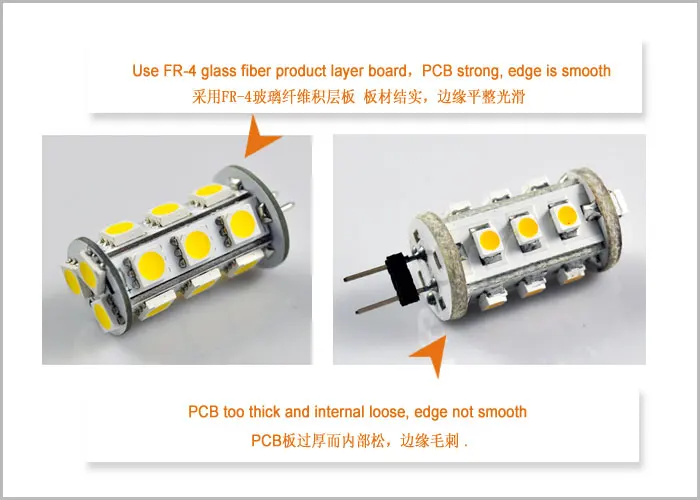 Use FR-4 glass fiber product layer board，PCB strong, edge is smooth

采用FR-4玻璃纤维积层板 板材结实，边缘平整光滑

PCB too thick and internal loose, edge not smooth

PCB板过厚而内部松，边缘毛刺 .