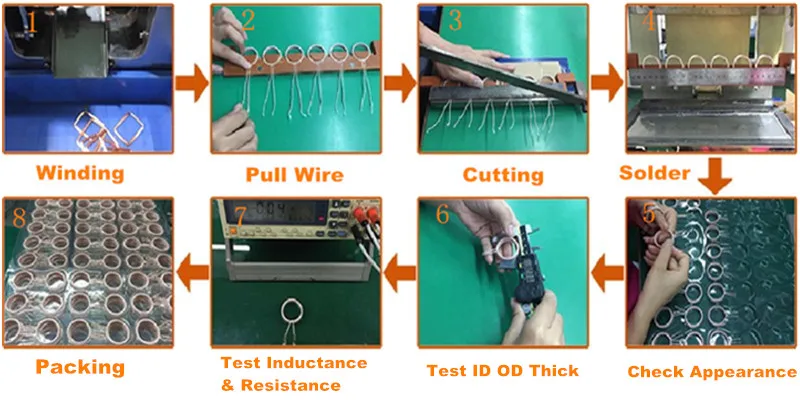 1

Winding

2

Pull Wire

3

Cutting

4

Solder

5

Check Appearance

6

Test ID OD Thick

7

Test Inductance & Resistance

8

Packing