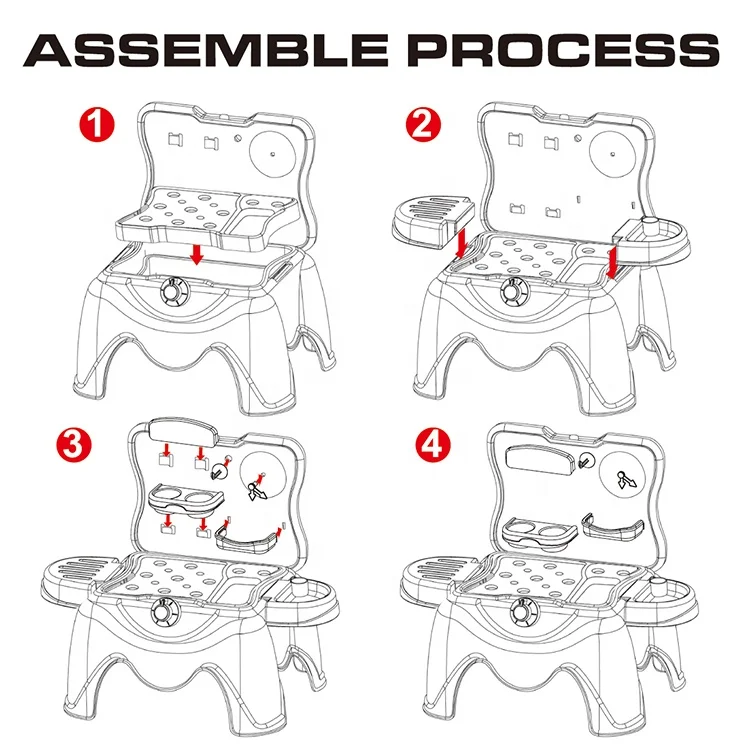 ASSEMBLE PROCESS

1

2

3

4