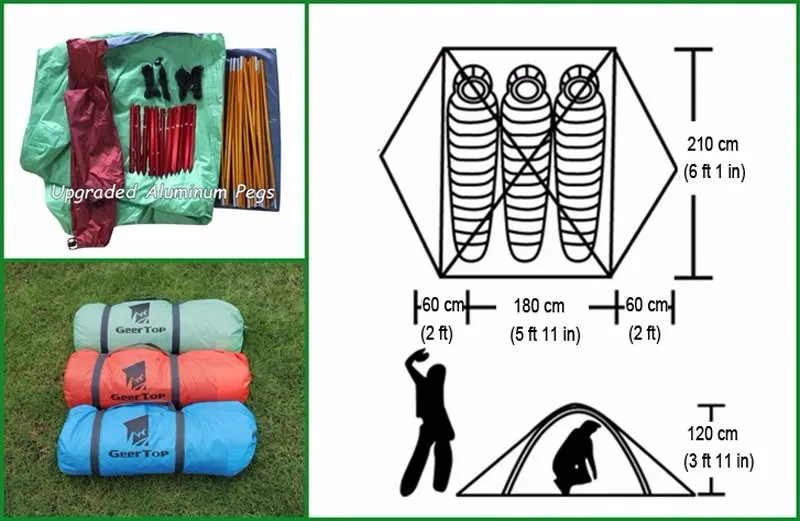 Upgraded Aluminum Pegs

GeerTop

GeerTop

GeerTop

210 cm
(6 ft 1 in)

60 cm
(2 ft)

180 cm
(5 ft 11 in)

60 cm
(2 ft)

120 cm
(3 ft 11 in)