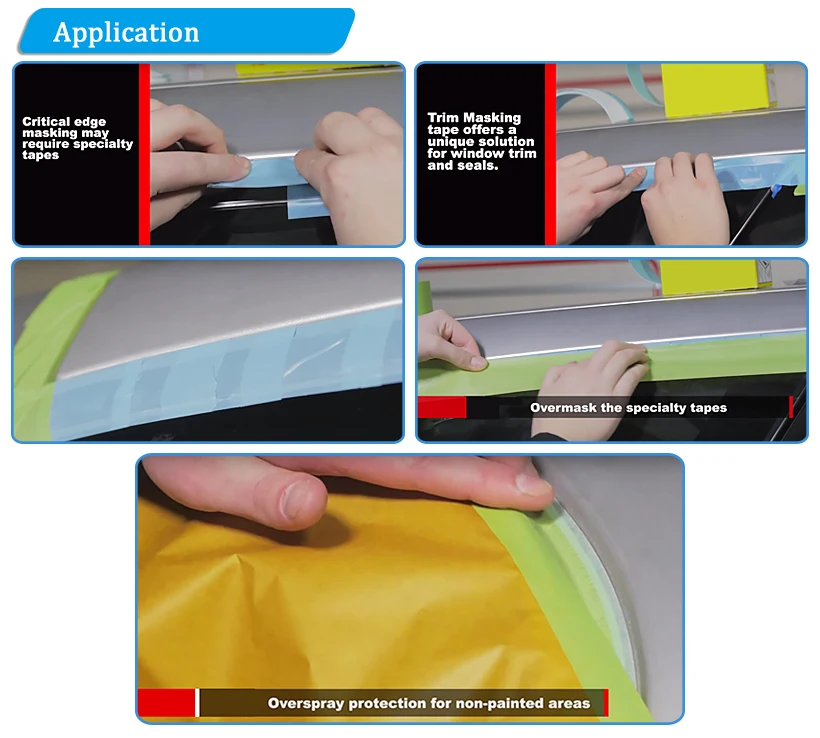 Application

Critical edge masking may require specialty tapes

Trim Masking tape offers a unique solution for window trim and seals.

Overmask the specialty tapes

Overspray protection for non-painted areas