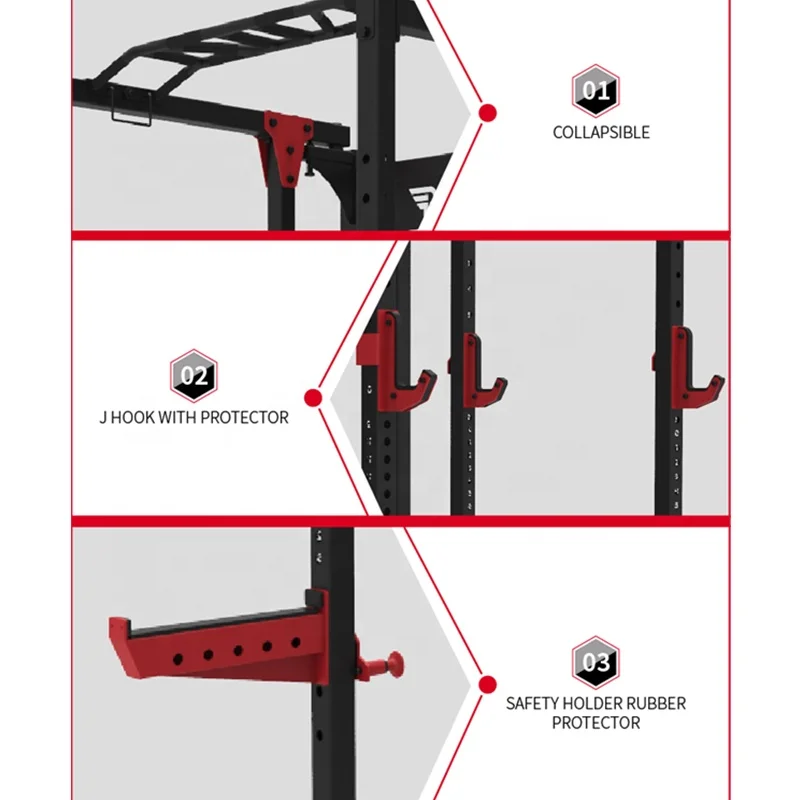 01
COLLAPSIBLE

02
J HOOK WITH PROTECTOR

03
SAFETY HOLDER RUBBER PROTECTOR