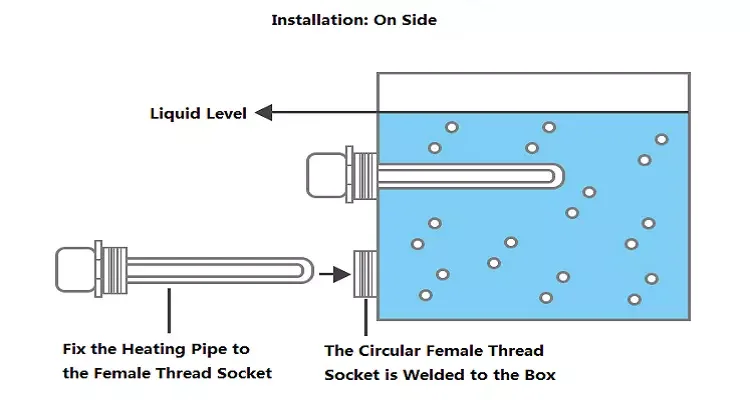 Installation: On Side

Liquid Level

Fix the Heating Pipe to the Female Thread Socket

The Circular Female Thread Socket is Welded to the Box