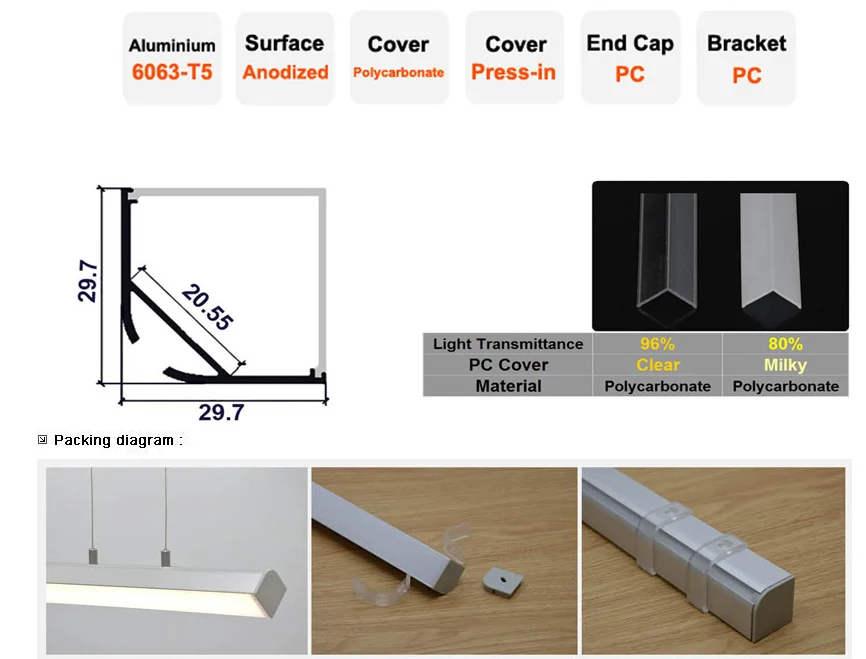 Aluminium
6063-T5

Surface
Anodized

Cover
Polycarbonate

Cover
Press-in

End Cap
PC

Bracket
PC

29.7

20.55

29.7

| Light Transmittance | 96% | 80% |
|---|---|---|
| PC Cover | Clear | Milky |
| Material | Polycarbonate | Polycarbonate |

Packing diagram :