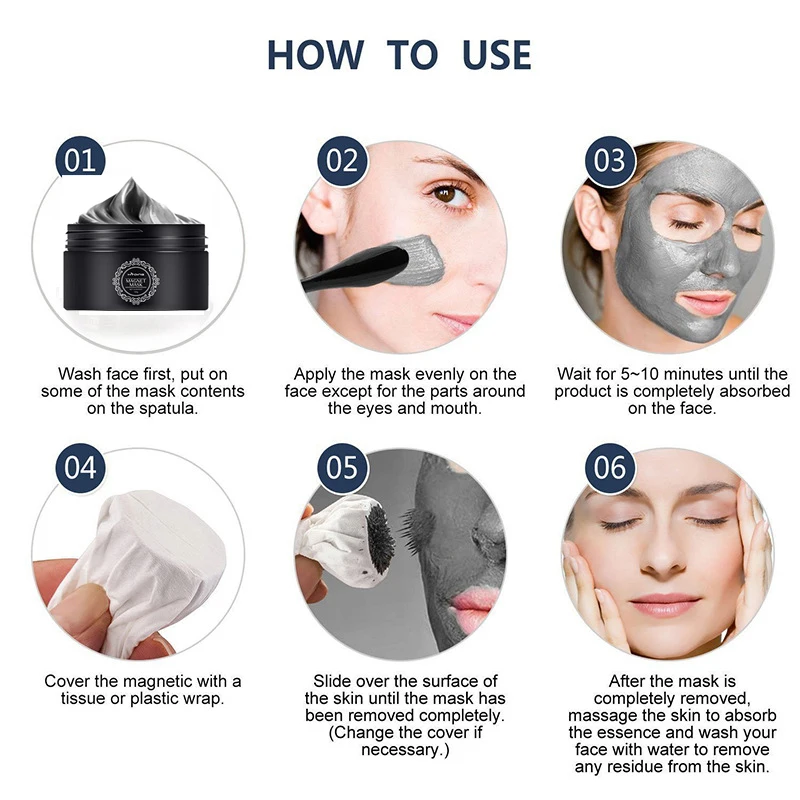 HOW TO USE

01

MAGNET MASK

Wash face first, put on some of the mask contents on the spatula.

02

Apply the mask evenly on the face except for the parts around the eyes and mouth.

03

Wait for 5~10 minutes until the product is completely absorbed on the face.

04

Cover the magnetic with a tissue or plastic wrap.

05

Slide over the surface of the skin until the mask has been removed completely. (Change the cover if necessary.)

06

After the mask is completely removed, massage the skin to absorb the essence and wash your face with water to remove any residue from the skin.