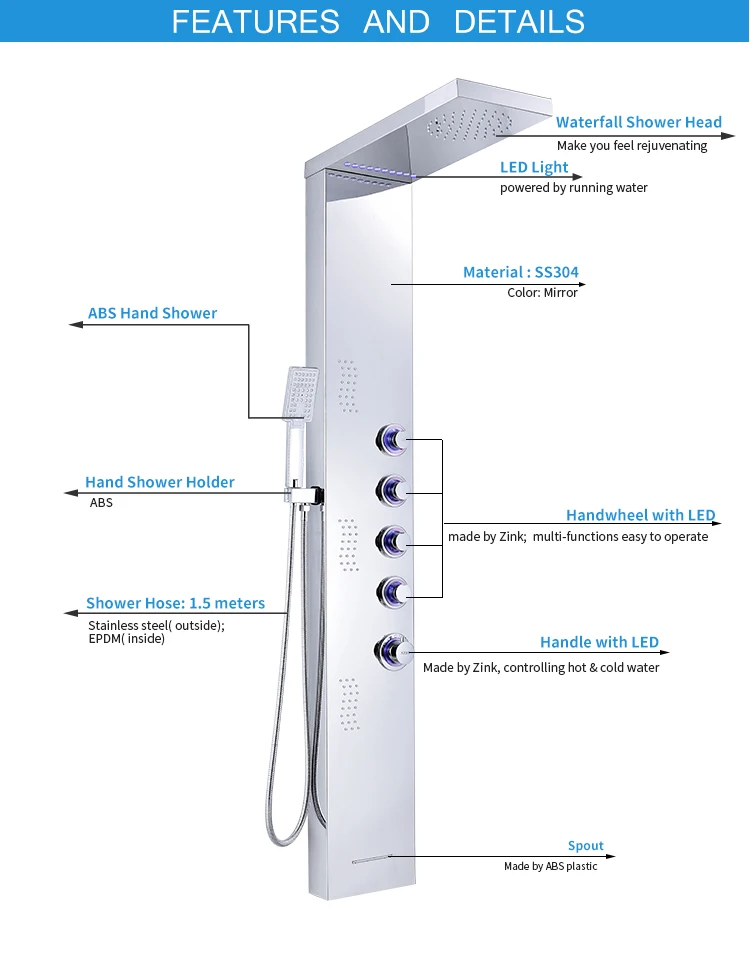 FEATURES AND DETAILS

Waterfall Shower Head
Make you feel rejuvenating

LED Light
powered by running water

Material : SS304
Color: Mirror

ABS Hand Shower

Hand Shower Holder
ABS

Handwheel with LED
made by Zink; multi-functions easy to operate

Shower Hose: 1.5 meters
Stainless steel( outside);
EPDM( inside)

Handle with LED
Made by Zink, controlling hot & cold water

Spout
Made by ABS plastic