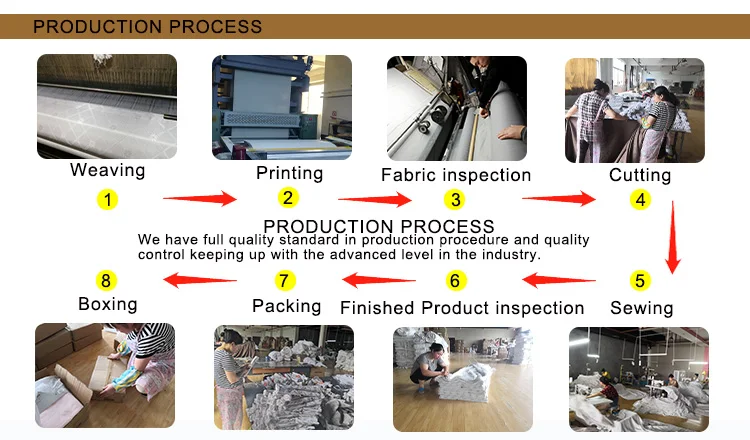 PRODUCTION PROCESS

Weaving
1

Printing
2

Fabric inspection
3

Cutting
4

PRODUCTION PROCESS
We have full quality standard in production procedure and quality control keeping up with the advanced level in the industry.

8
Boxing

7
Packing

6
Finished Product inspection

5
Sewing