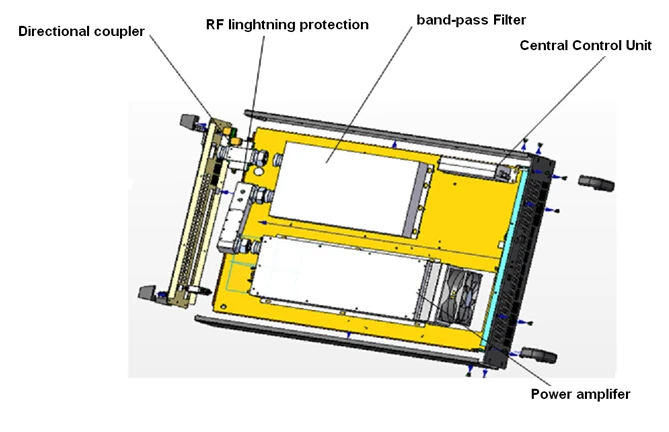 Directional coupler

RF linghtning protection

band-pass Filter

Central Control Unit

Power amplifer