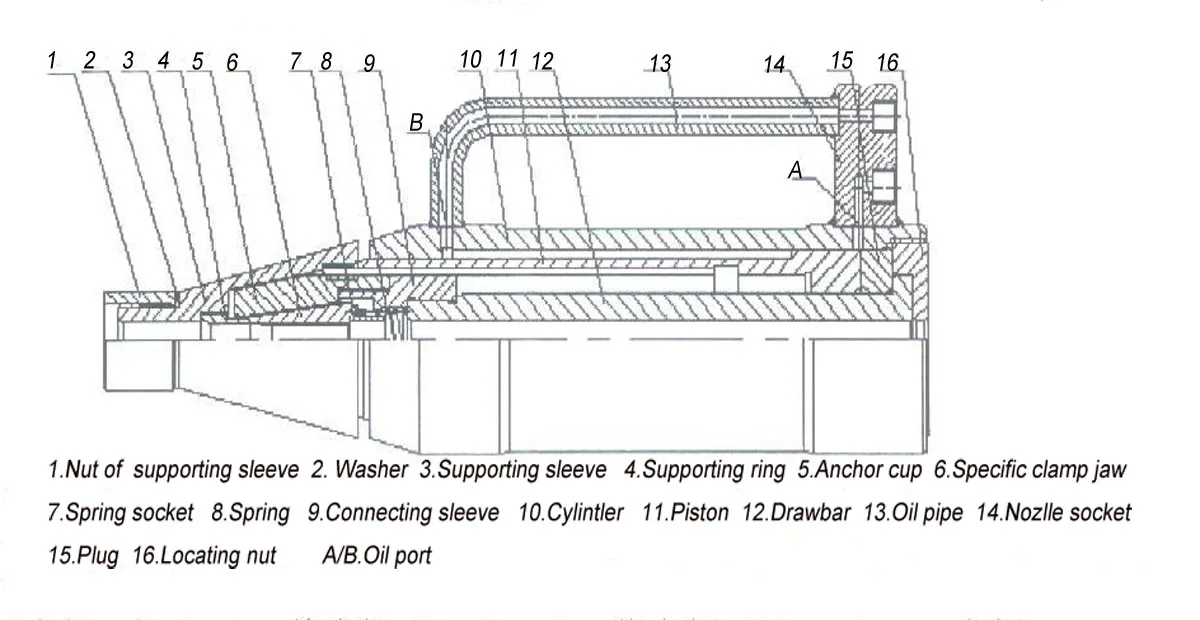 1 2 3 4 5 6 7 8 9 10 11 12 13 14 15 16

B

A

1.Nut of supporting sleeve 2. Washer 3.Supporting sleeve 4.Supporting ring 5.Anchor cup 6.Specific clamp jaw 7.Spring socket 8.Spring 9.Connecting sleeve 10.Cylintler 11.Piston 12.Drawbar 13.Oil pipe 14.Nozlle socket 15.Plug 16.Locating nut A/B.Oil port