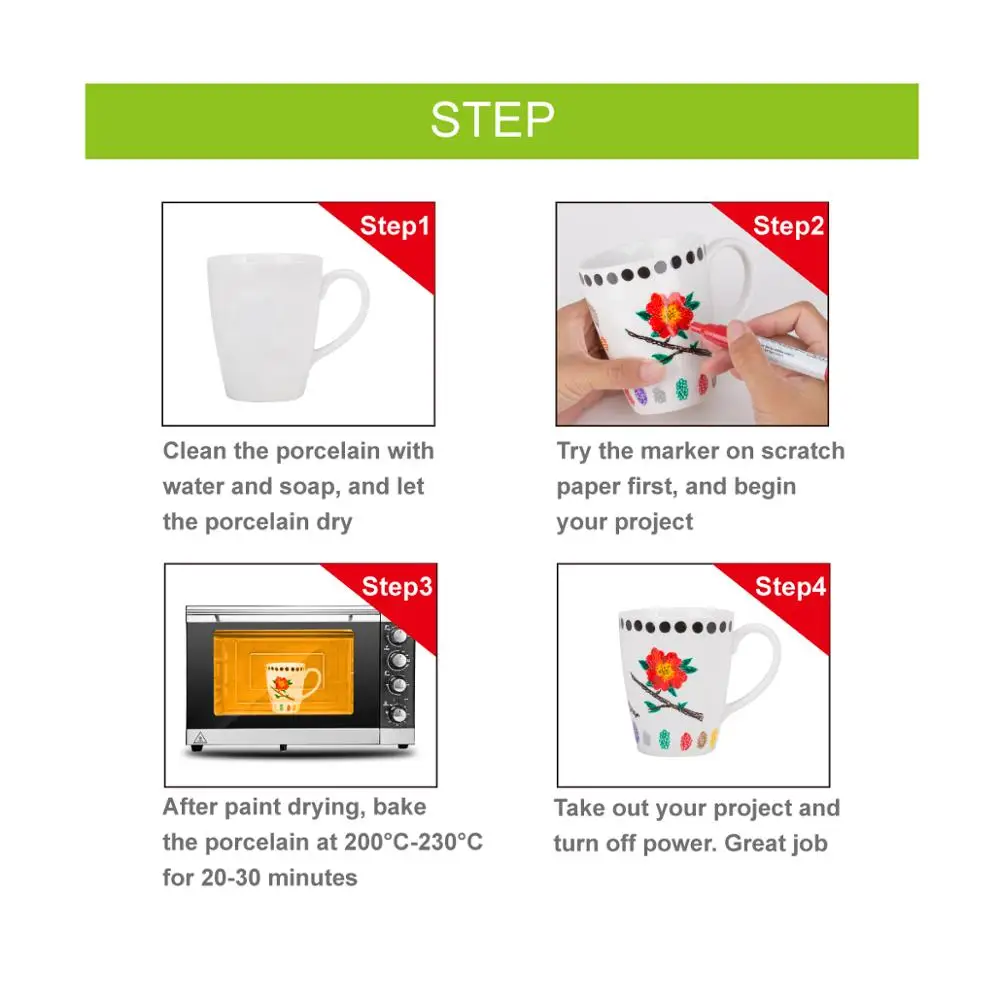 STEP

Step1

Clean the porcelain with water and soap, and let the porcelain dry

Step2

Try the marker on scratch paper first, and begin your project

Step3

After paint drying, bake the porcelain at 200°C-230°C for 20-30 minutes

Step4

Take out your project and turn off power. Great job