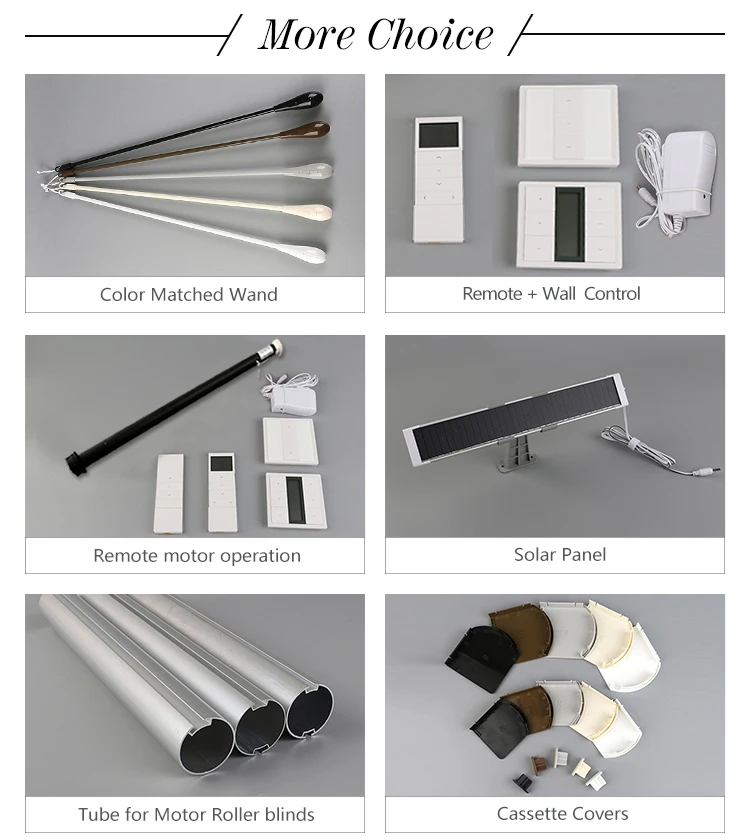 More Choice

Color Matched Wand

Remote + Wall Control

Remote motor operation

Solar Panel

Tube for Motor Roller blinds

Cassette Covers