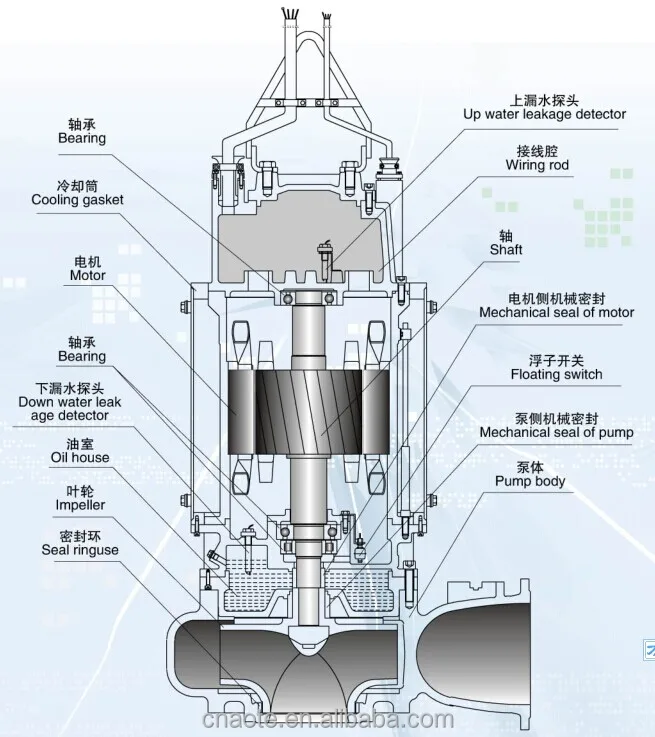 轴承
Bearing

冷却筒
Cooling gasket

电机
Motor

轴承
Bearing

下漏水探头
Down water leak age detector

油室
Oil house

叶轮
Impeller

密封环
Seal ringuse

上漏水探头
Up water leakage detector

接线腔
Wiring rod

轴
Shaft

电机侧机械密封
Mechanical seal of motor

浮子开关
Floating switch

泵侧机械密封
Mechanical seal of pump

泵体
Pump body

cnaote.en.alibaba.com