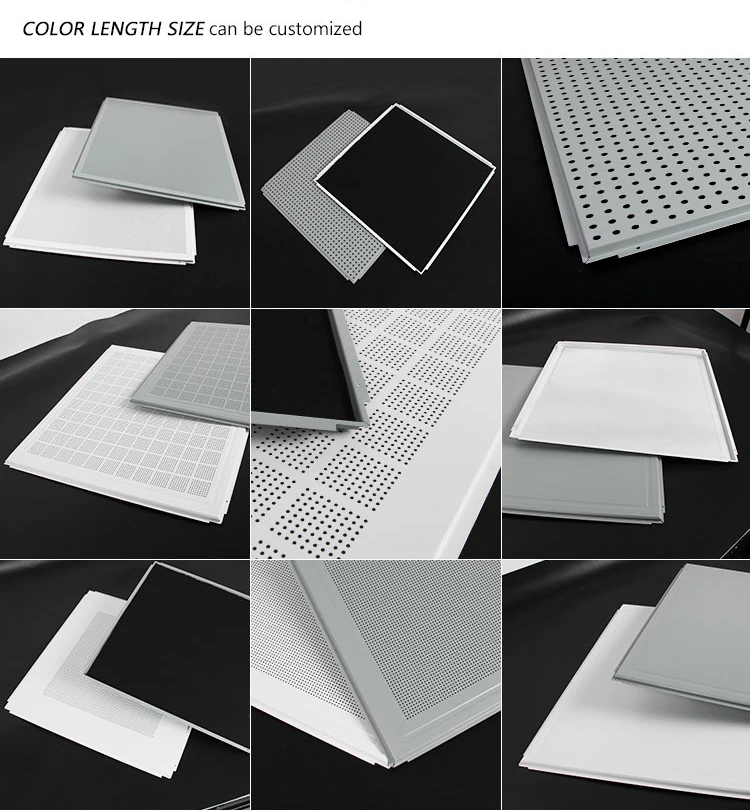 COLOR LENGTH SIZE can be customized